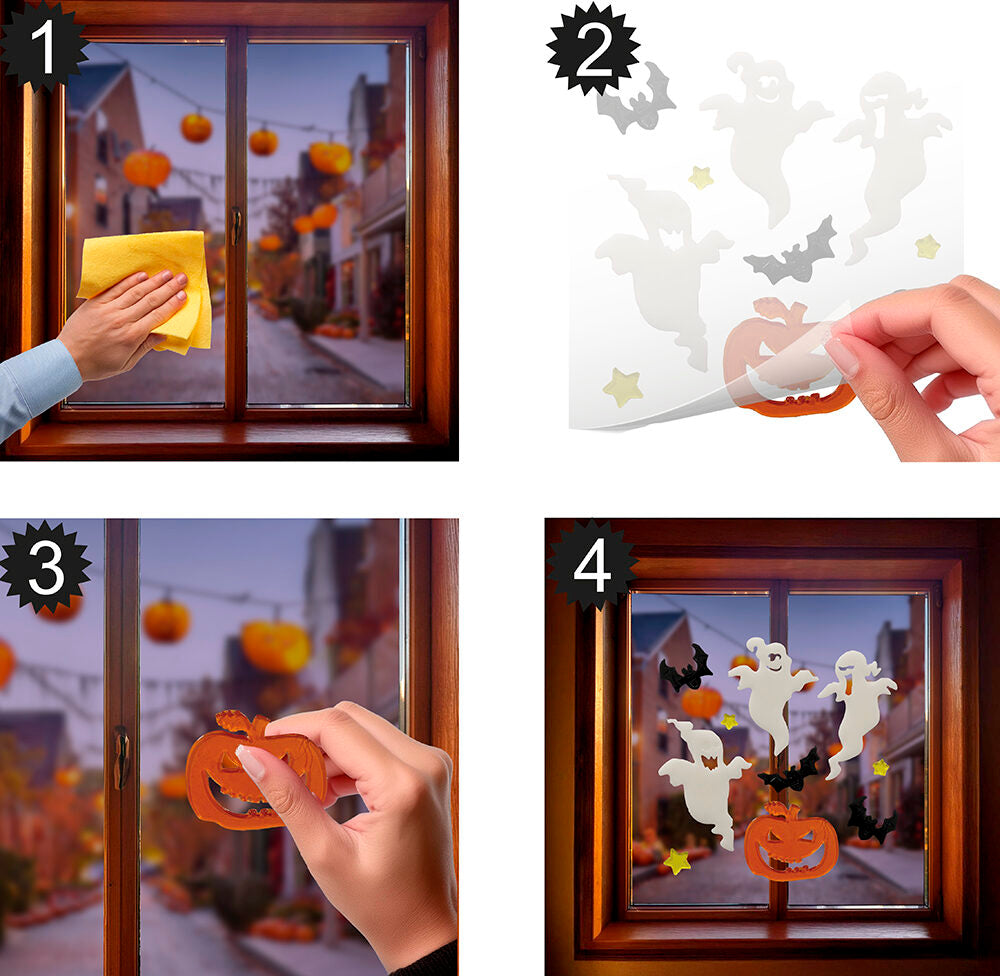 1

2

3

4