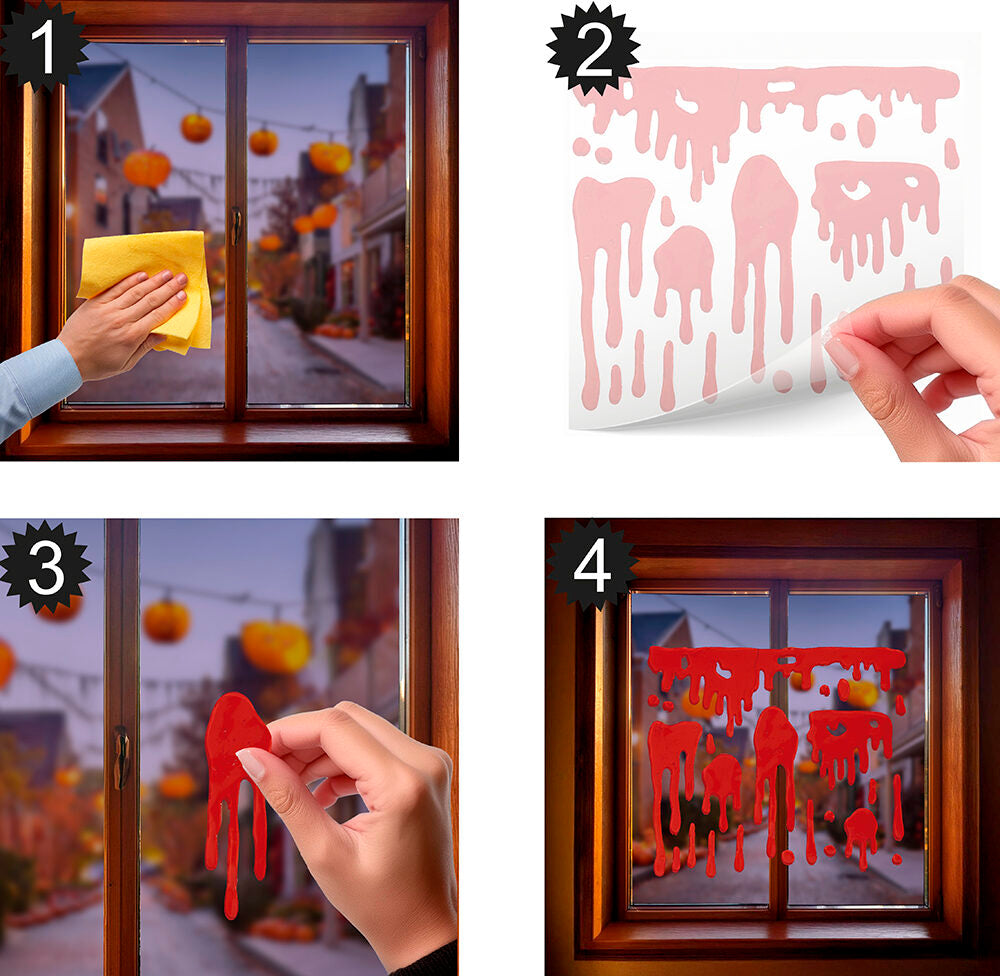 1

2

3

4