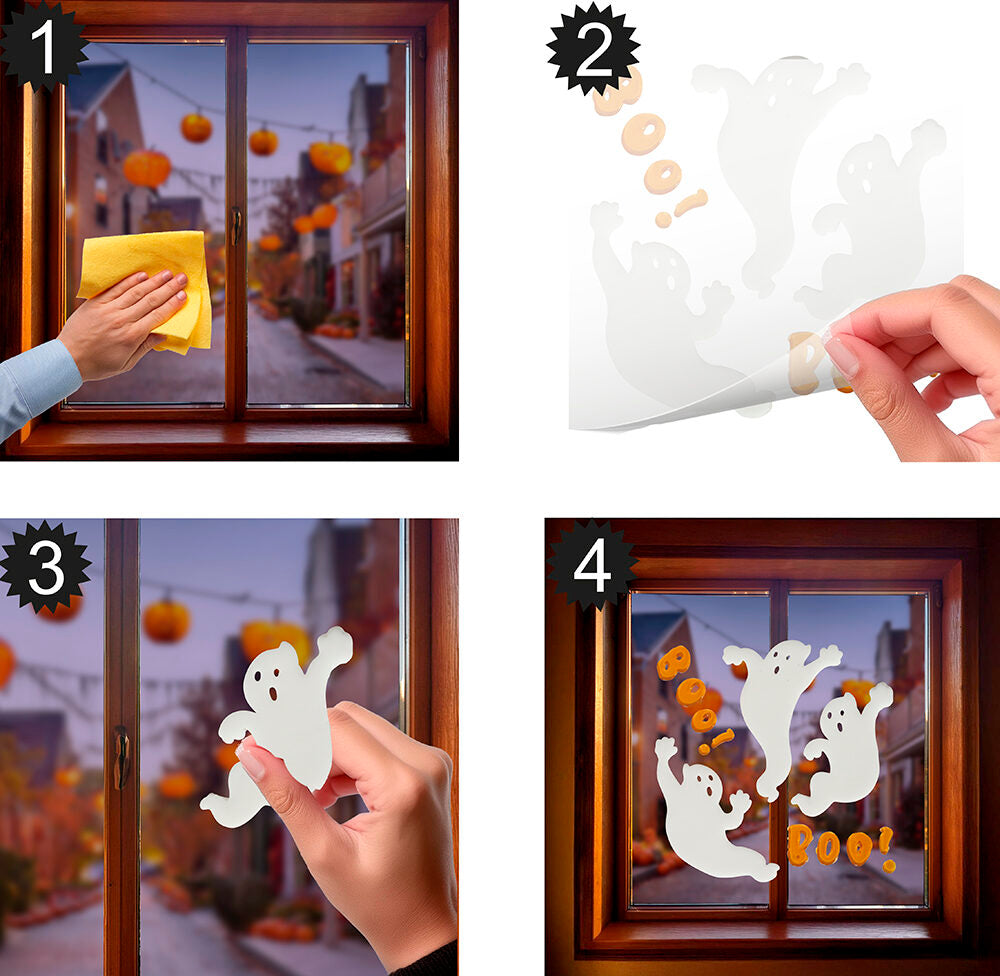 1

2

BOO!

3

4

BOO!

BOO!