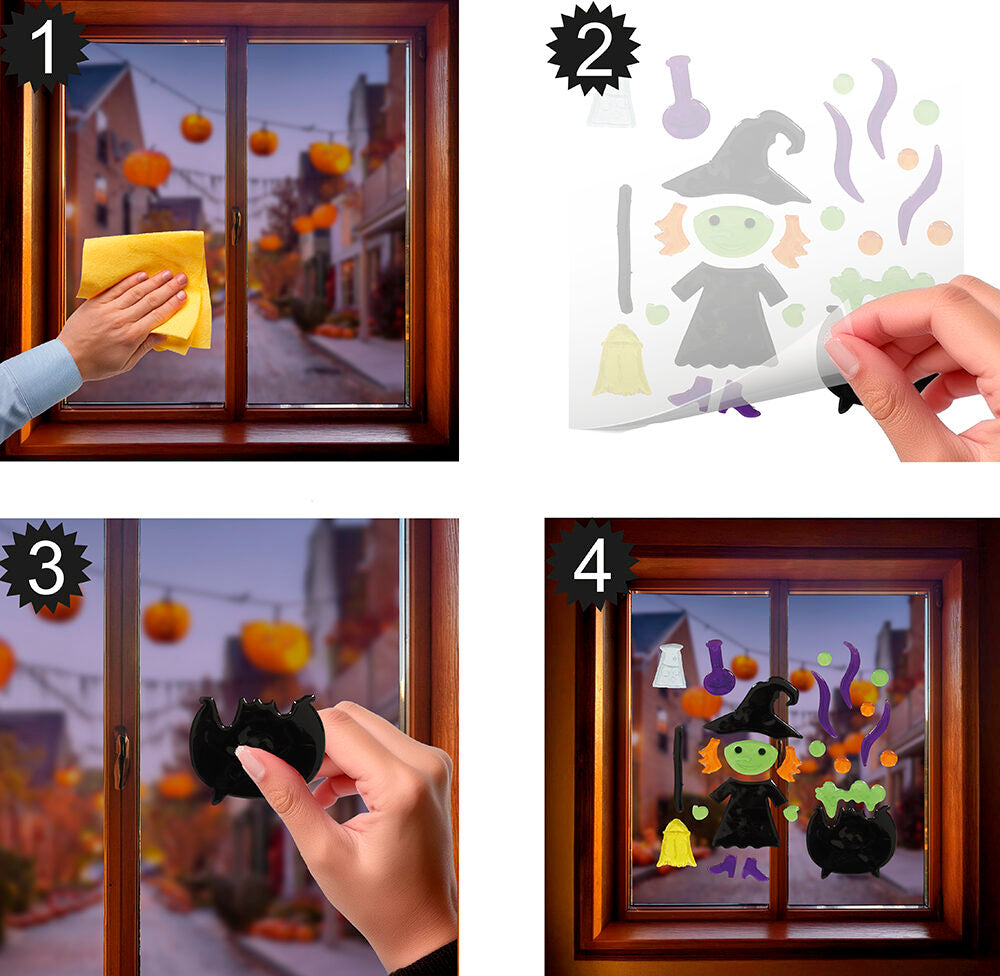 1

2

3

4