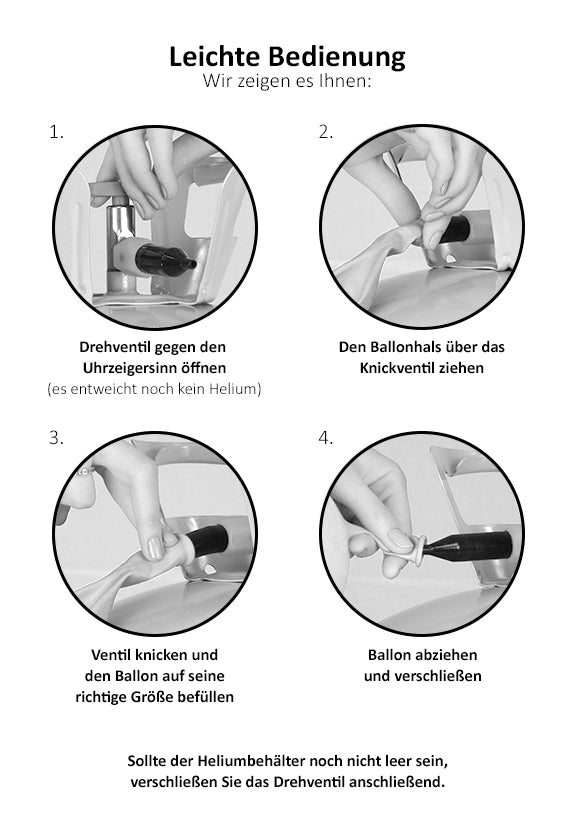 Leichte Bedienung
Wir zeigen es Ihnen:

1.

Drehventil gegen den Uhrzeigersinn öffnen
(es entweicht noch kein Helium)

2.

Den Ballonhals über das Knickventil ziehen

3.

Ventil knicken und den Ballon auf seine richtige Größe befüllen

4.

Ballon abziehen und verschließen

Sollte der Heliumbehälter noch nicht leer sein, verschließen Sie das Drehventil anschließend.