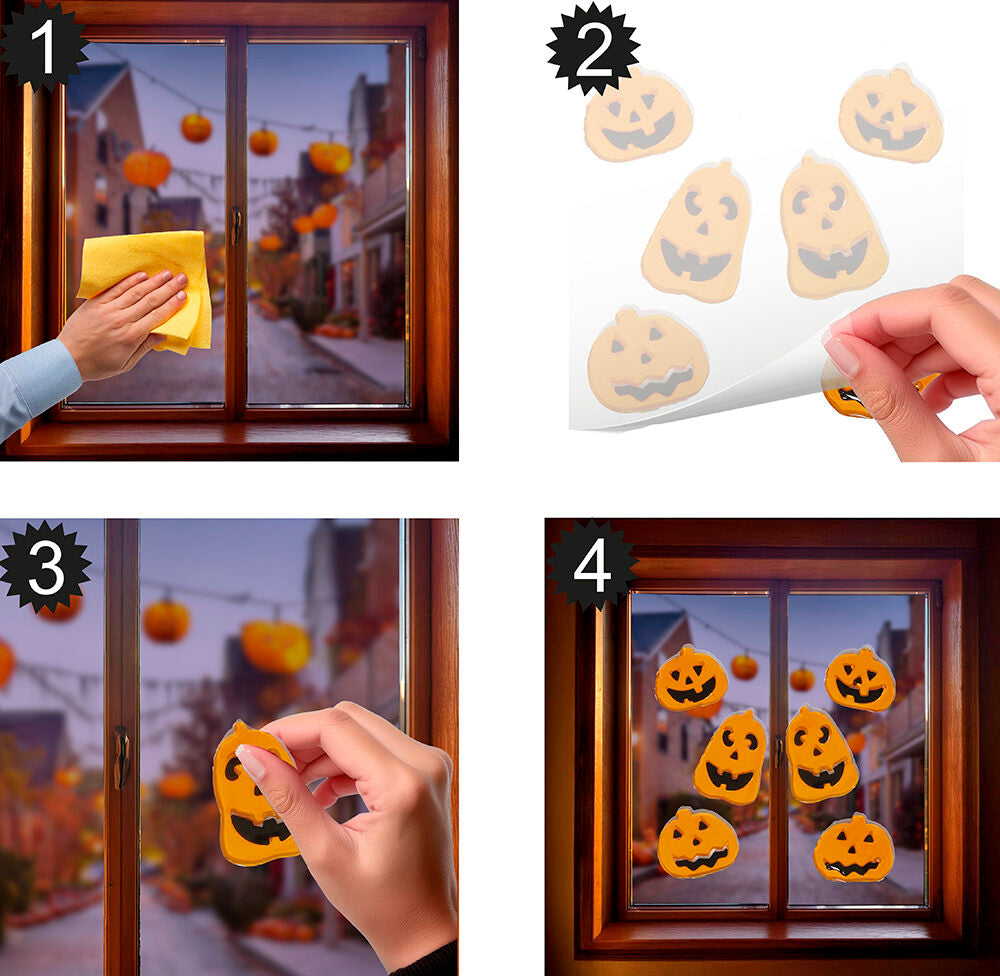 1

2

3

4